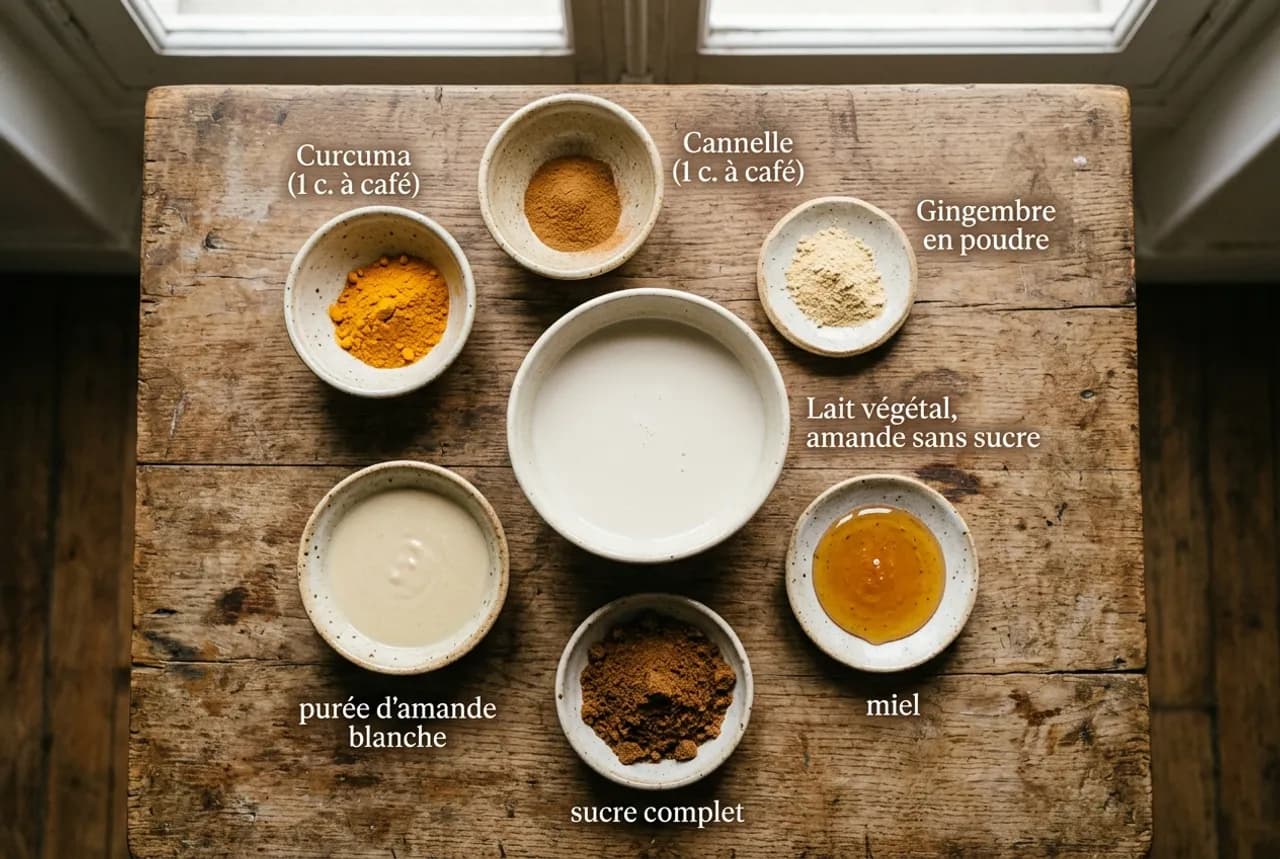 Curcuma
(1 c. à café)

Cannelle
(1 c. à café)

Gingembre
en poudre

Lait végétal,
amande sans sucre

purée d'amande
blanche

miel

sucre complet